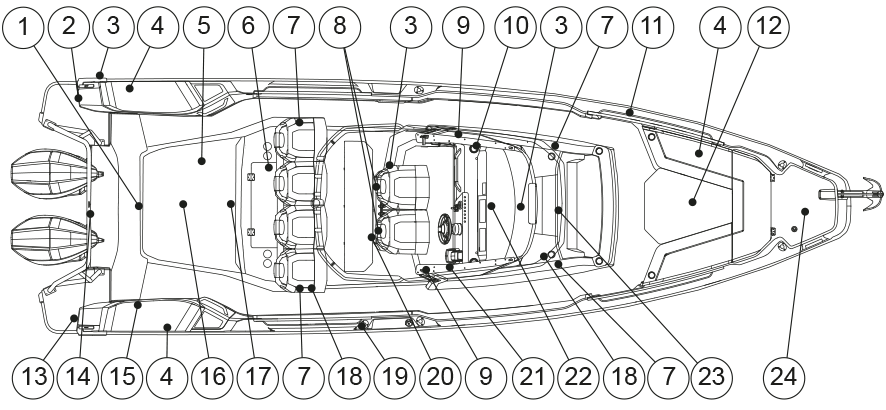 1 2 3 4 5 6 7 8 3 9 10 3 7 11 4 12

13 14 15 4 16 17 7 18 19 20 9 21 22 18 7 23 24